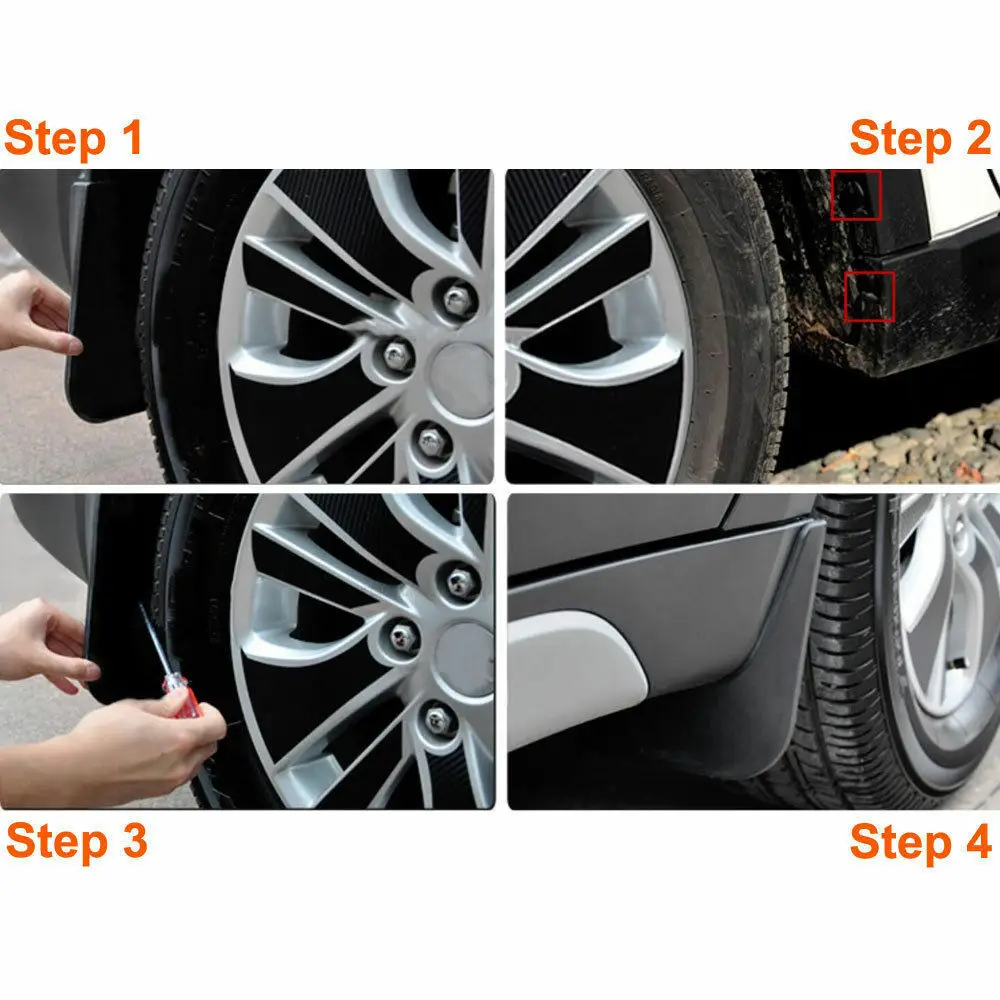 Step 1

Step 2

Step 3

Step 4