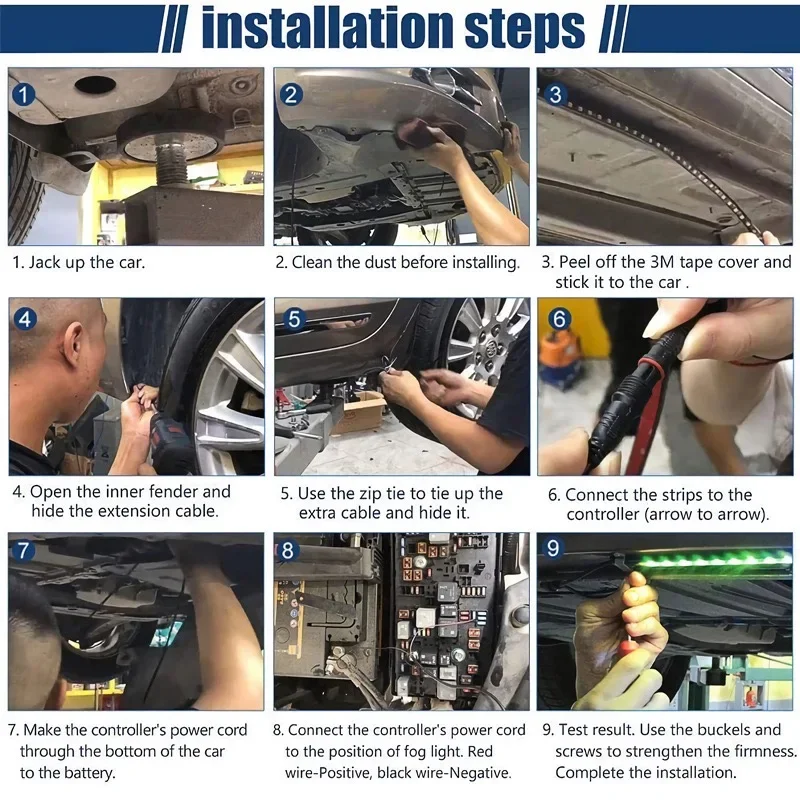 // installation steps //

1

1. Jack up the car.

2

2. Clean the dust before installing.

3

3. Peel off the 3M tape cover and stick it to the car .

4

4. Open the inner fender and hide the extension cable.

5

5. Use the zip tie to tie up the extra cable and hide it.

6

6. Connect the strips to the controller (arrow to arrow).

7

7. Make the controller's power cord through the bottom of the car to the battery.

8

8. Connect the controller's power cord to the position of fog light. Red wire-Positive, black wire-Negative.

9

9. Test result. Use the buckels and screws to strengthen the firmness. Complete the installation.